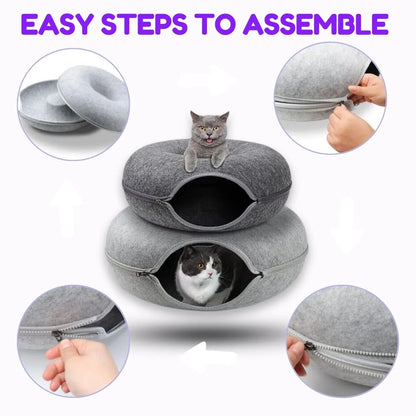 EASY STEPS TO ASSEMBLE