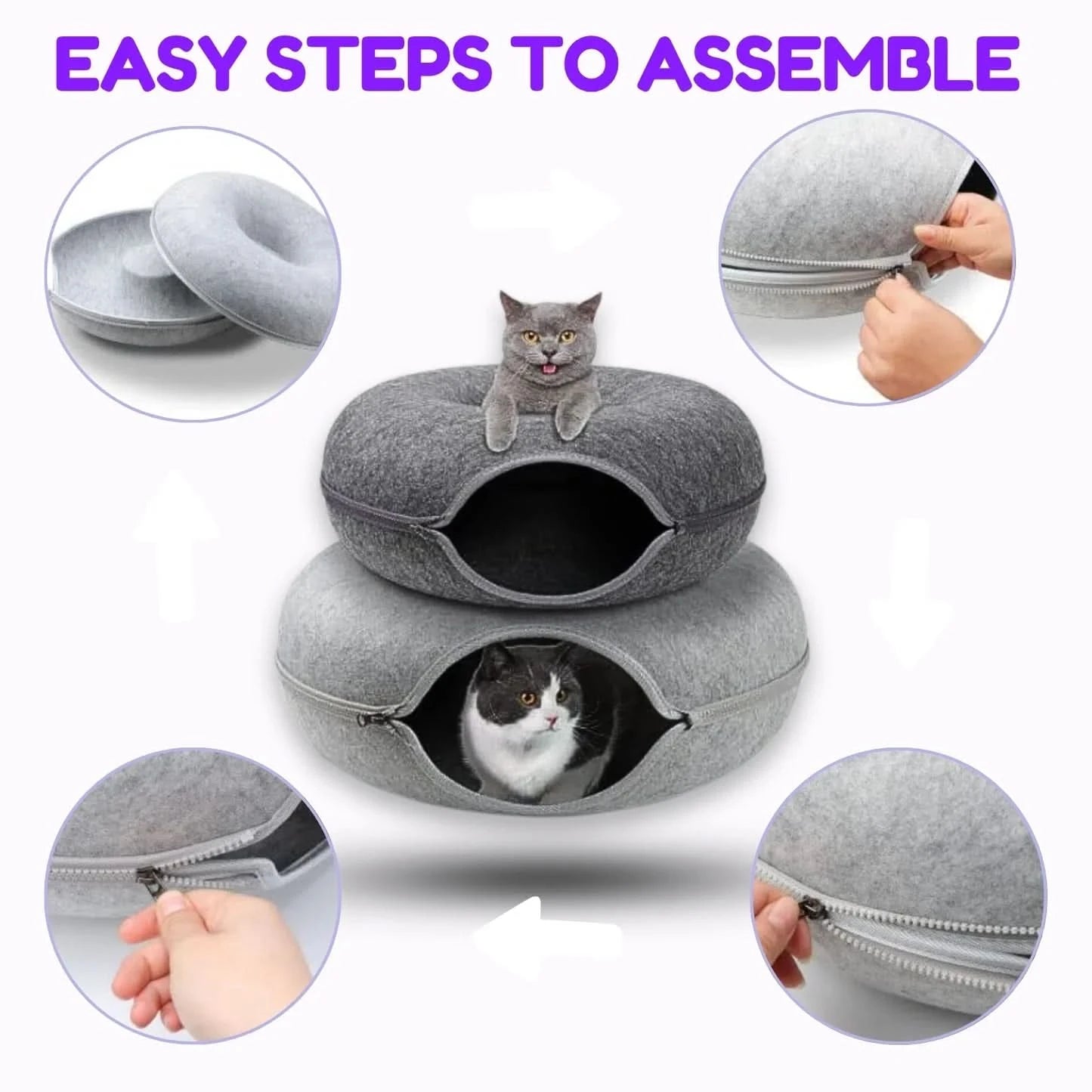 EASY STEPS TO ASSEMBLE